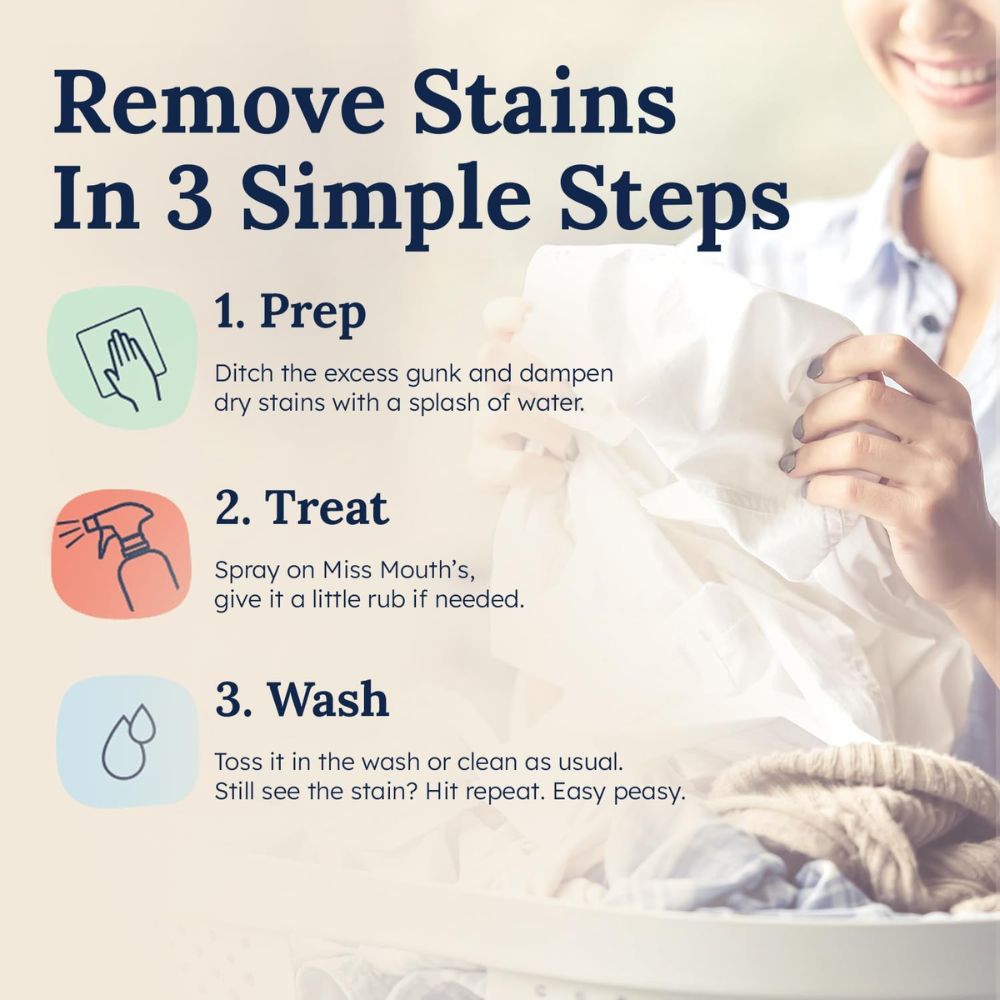 Remove Stains In 3 Simple Steps

1. Prep

Ditch the excess gunk and dampen dry stains with a splash of water.

2. Treat

Spray on Miss Mouth's, give it a little rub if needed.

3. Wash

Toss it in the wash or clean as usual. Still see the stain? Hit repeat. Easy peasy.