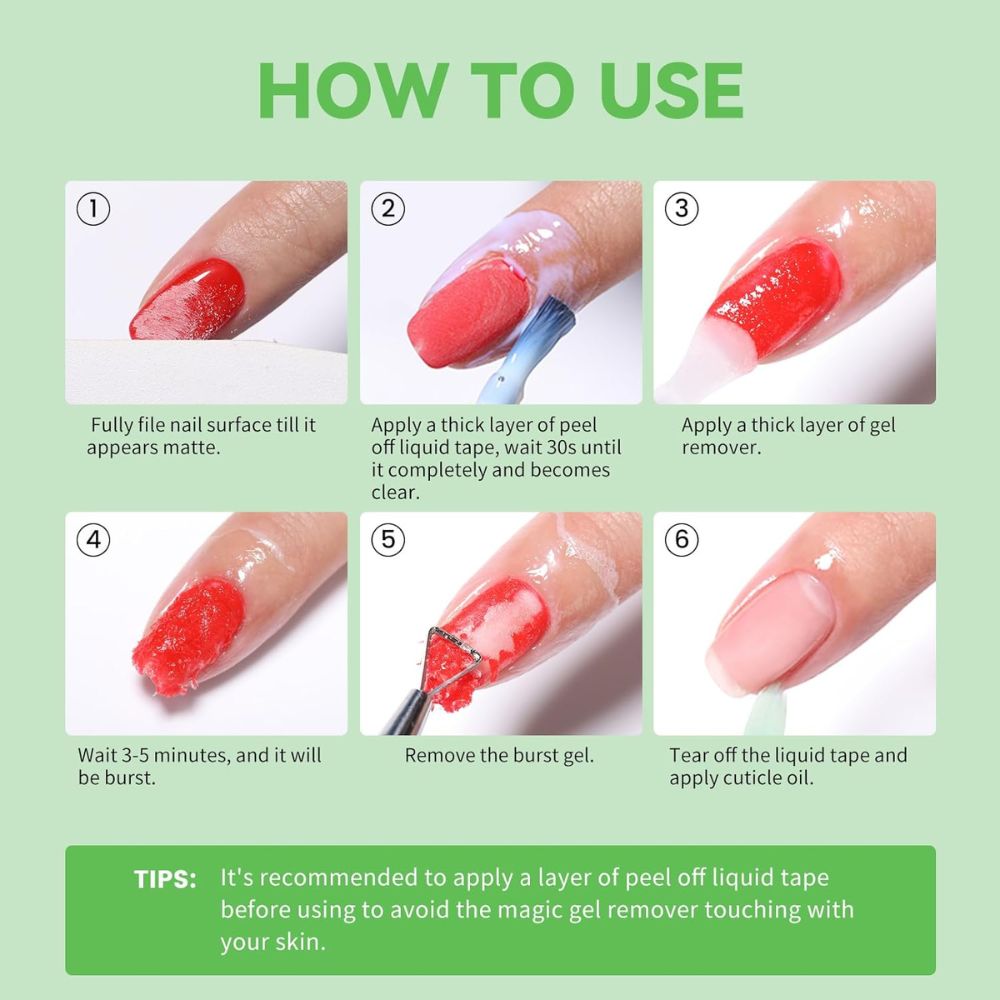 HOW TO USE

①

Fully file nail surface till it appears matte.

②

Apply a thick layer of peel off liquid tape, wait 30s until it completely and becomes clear.

③

Apply a thick layer of gel remover.

④

Wait 3-5 minutes, and it will be burst.

⑤

Remove the burst gel.

⑥

Tear off the liquid tape and apply cuticle oil.

TIPS: It's recommended to apply a layer of peel off liquid tape before using to avoid the magic gel remover touching with your skin.