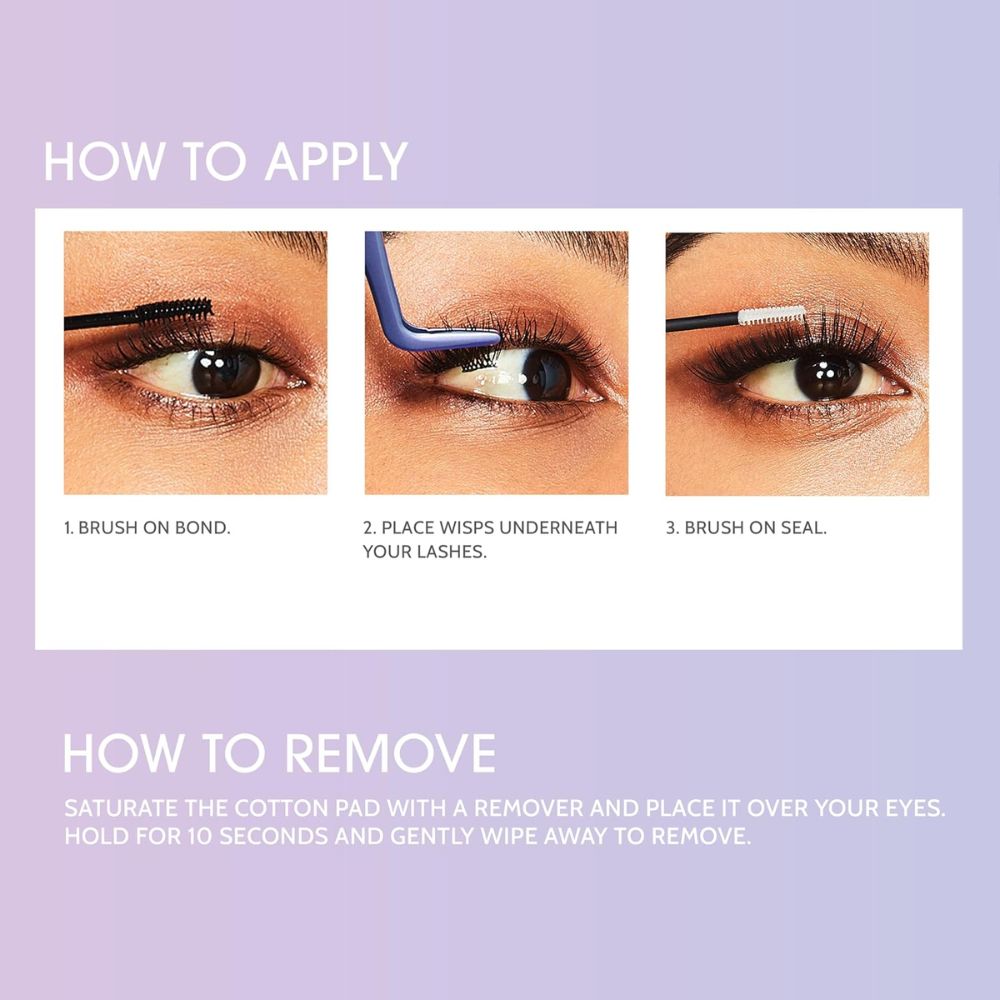 HOW TO APPLY

1. BRUSH ON BOND.

2. PLACE WISPS UNDERNEATH YOUR LASHES.

3. BRUSH ON SEAL.

HOW TO REMOVE

SATURATE THE COTTON PAD WITH A REMOVER AND PLACE IT OVER YOUR EYES. HOLD FOR 10 SECONDS AND GENTLY WIPE AWAY TO REMOVE.